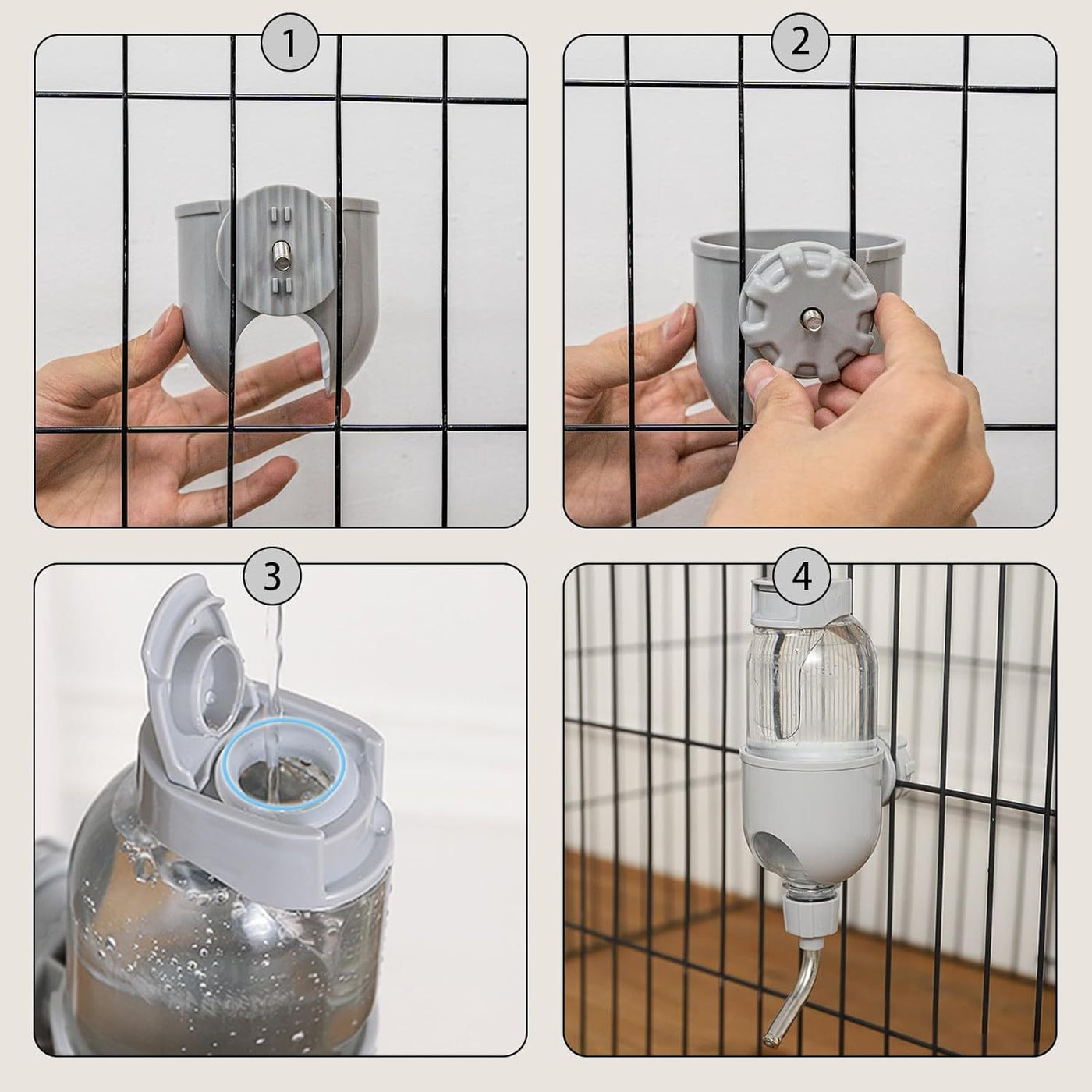 1

2

3

4